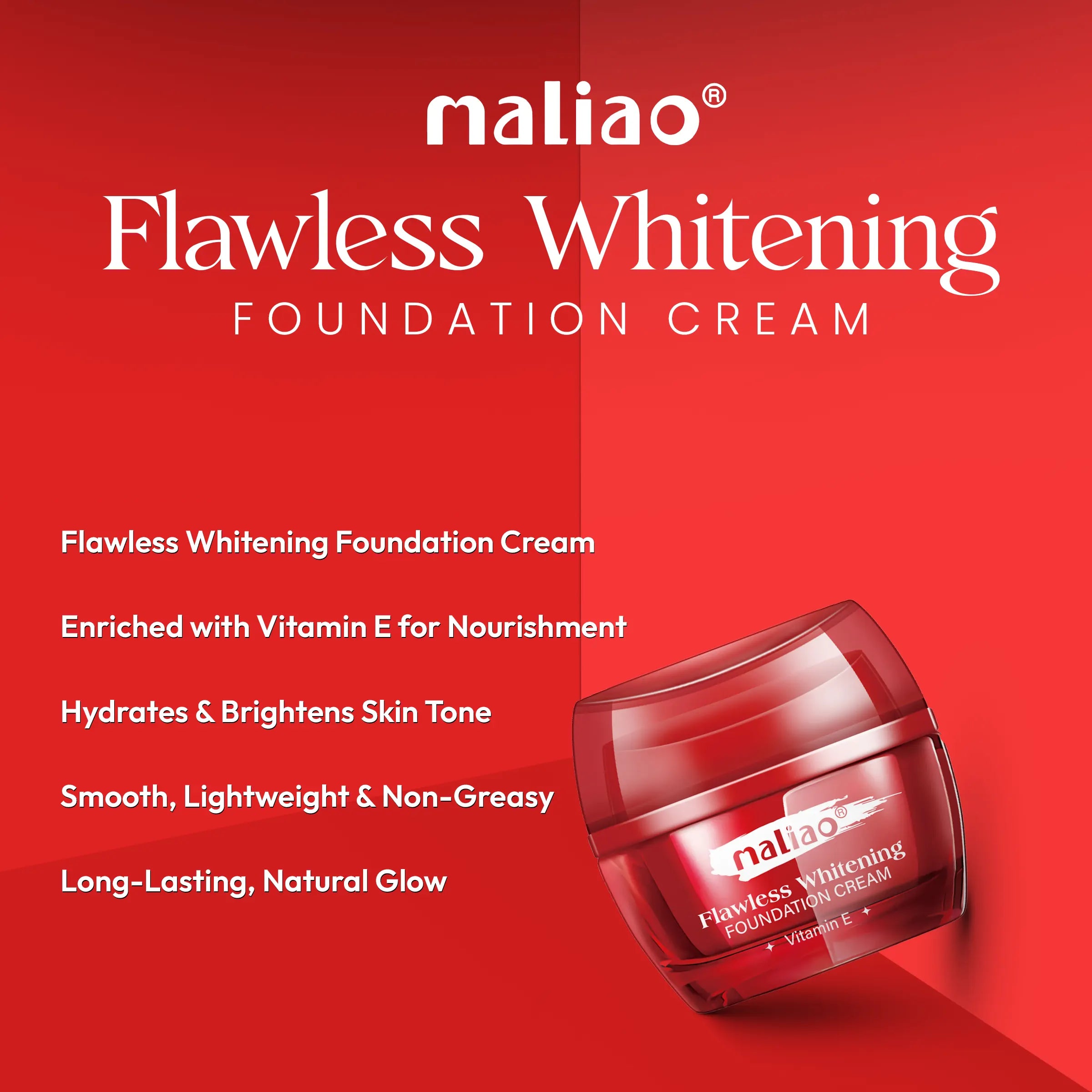 maliao®

Flawless Whitening

FOUNDATION CREAM

Flawless Whitening Foundation Cream

Enriched with Vitamin E for Nourishment

Hydrates & Brightens Skin Tone

Smooth, Lightweight & Non-Greasy

Long-Lasting, Natural Glow

maliao®

Flawless Whitening

FOUNDATION CREAM

Vitamin E